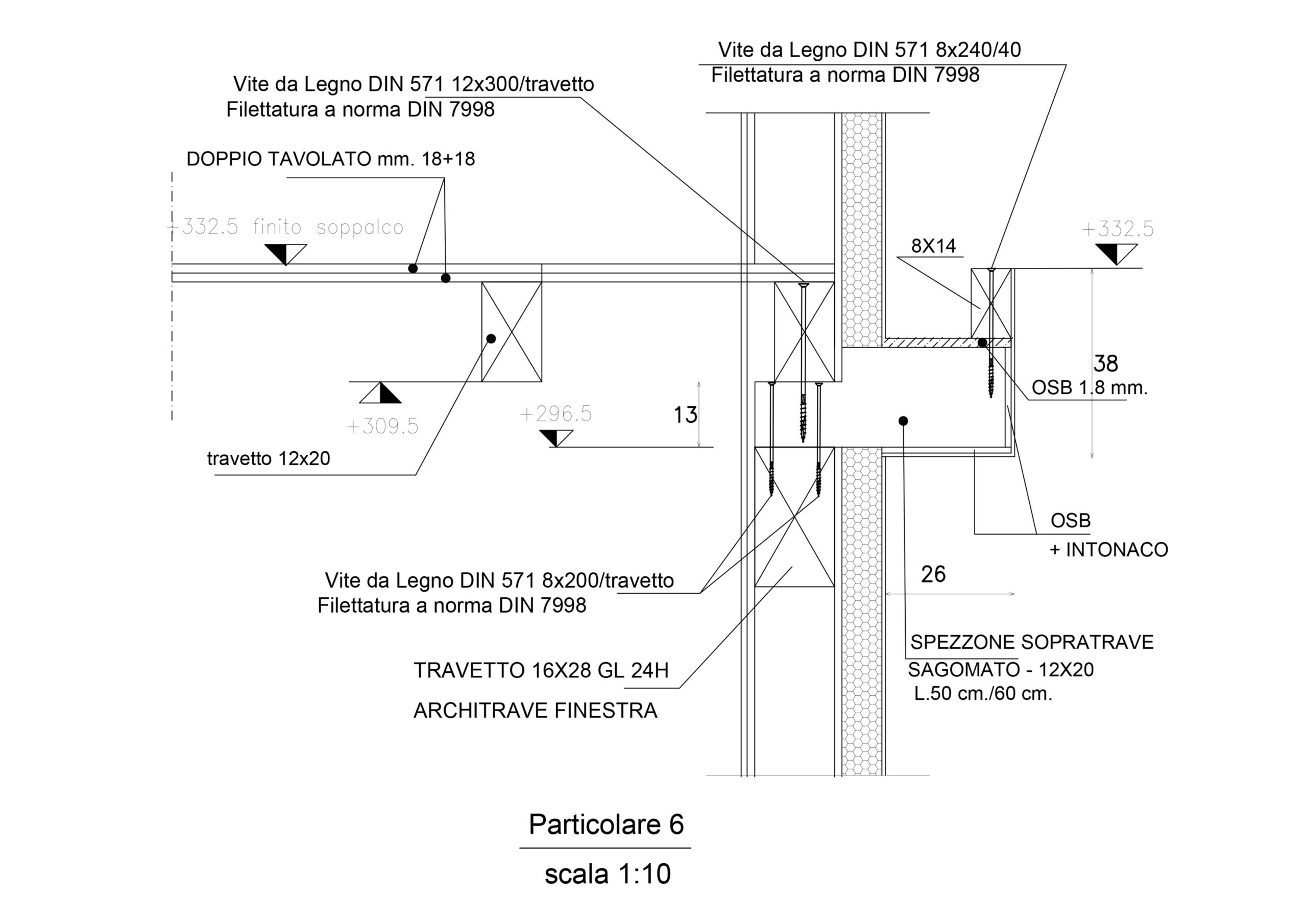 Vite da Legno DIN 571 8x240/40
Filettatura a norma DIN 7998

Vite da Legno DIN 571 12x300/travetto
Filettatura a norma DIN 7998

DOPPIO TAVOLATO mm. 18+18

+332.5 finito soppalco

+332.5

8X14

38

OSB 1.8 mm.

+309.5

+296.5

13

travetto 12x20

OSB

+ INTONACO

26

Vite da Legno DIN 571 8x200/travetto
Filettatura a norma DIN 7998

SPEZZONE SOPRATRAVE
SAGOMATO - 12X20
L.50 cm./60 cm.

TRAVETTO 16X28 GL 24H

ARCHITRAVE FINESTRA

Particolare 6

scala 1:10